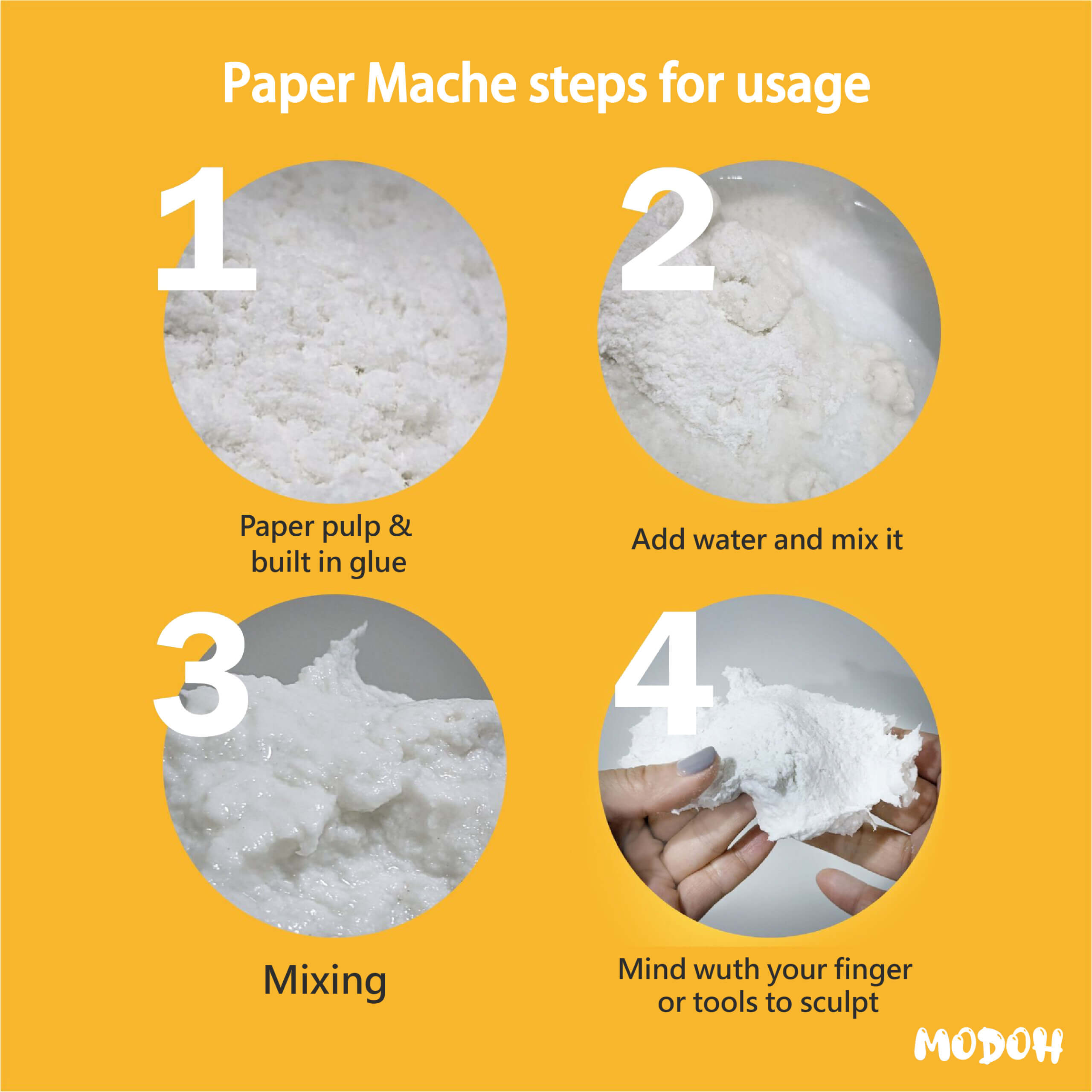 Paper Mache steps for usage

1

Paper pulp & built in glue

2

Add water and mix it

3

Mixing

4

Mind wuth your finger or tools to sculpt

MODOH